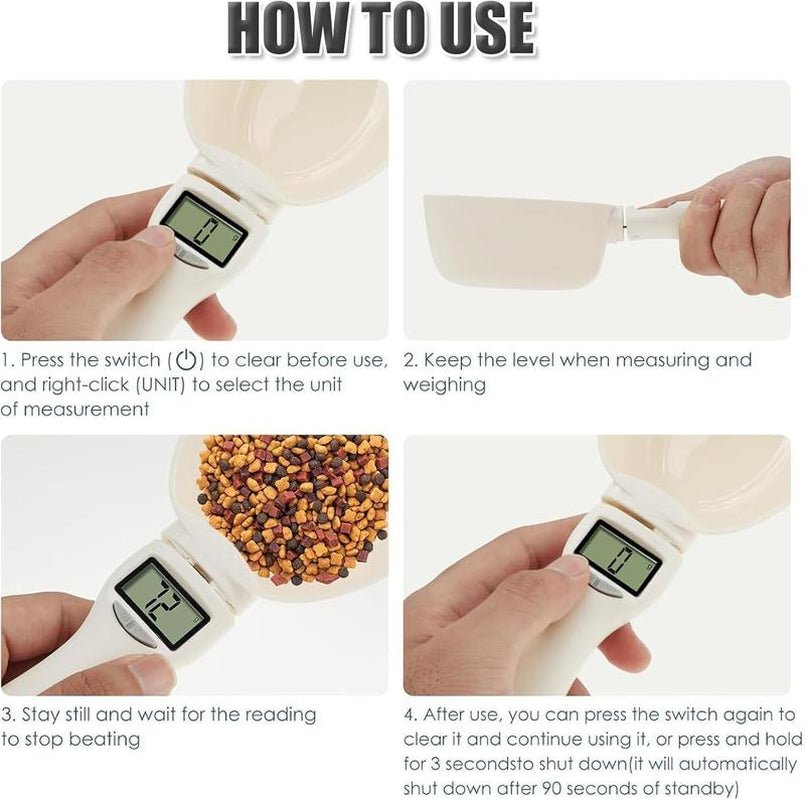 HOW TO USE

0

1. Press the switch (⏻) to clear before use, and right-click (UNIT) to select the unit of measurement

2. Keep the level when measuring and weighing

72

3. Stay still and wait for the reading to stop beating

0

4. After use, you can press the switch again to clear it and continue using it, or press and hold for 3 secondsto shut down(it will automatically shut down after 90 seconds of standby)